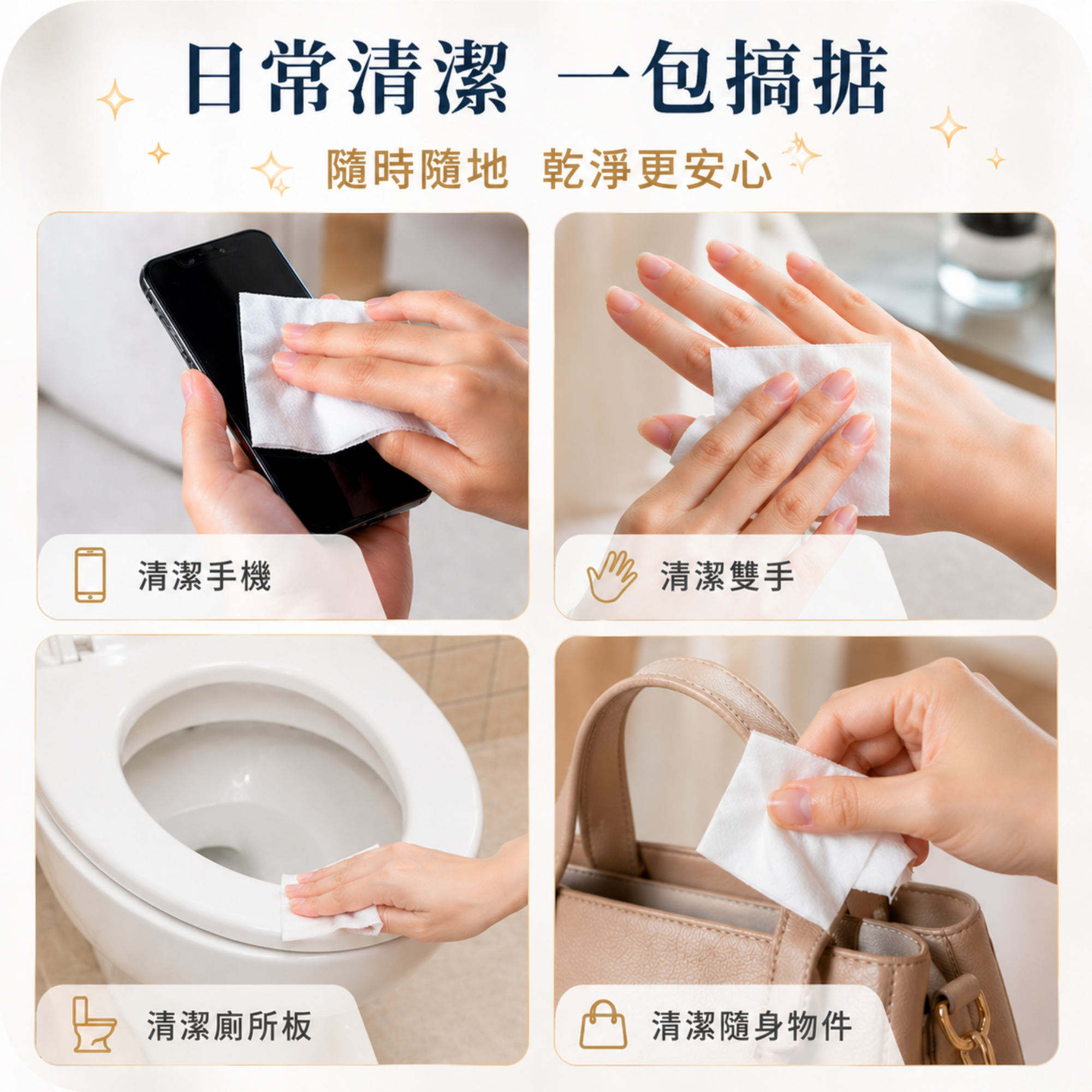 日常清潔 一包搞掂

隨時隨地 乾淨更安心

清潔手機

清潔雙手

清潔廁所板

清潔隨身物件