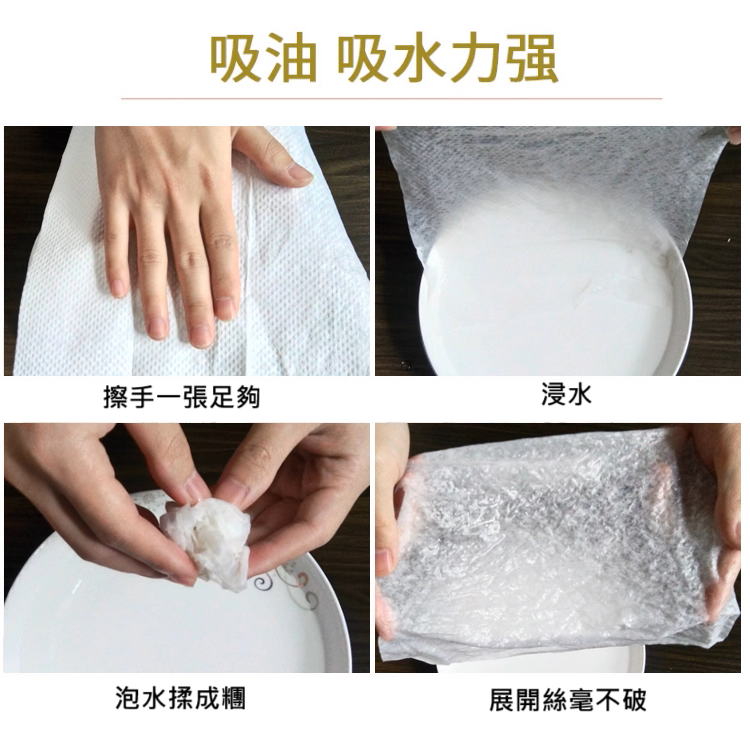 吸油 吸水力强

擦手一張足夠

浸水

泡水揉成糰

展開絲毫不破